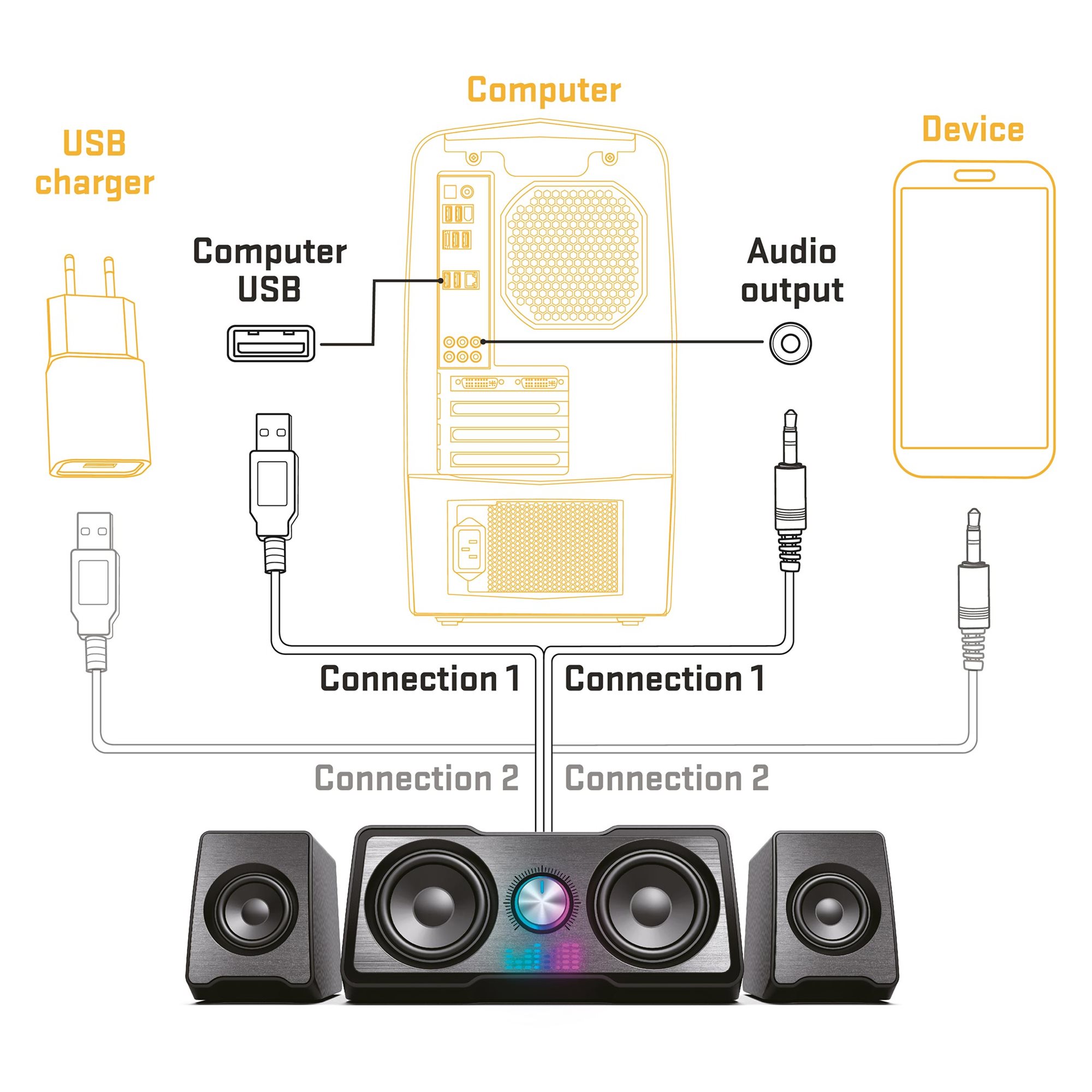 Computer

USB charger

Device

Computer USB

Audio output

Connection 1

Connection 1

Connection 2

Connection 2