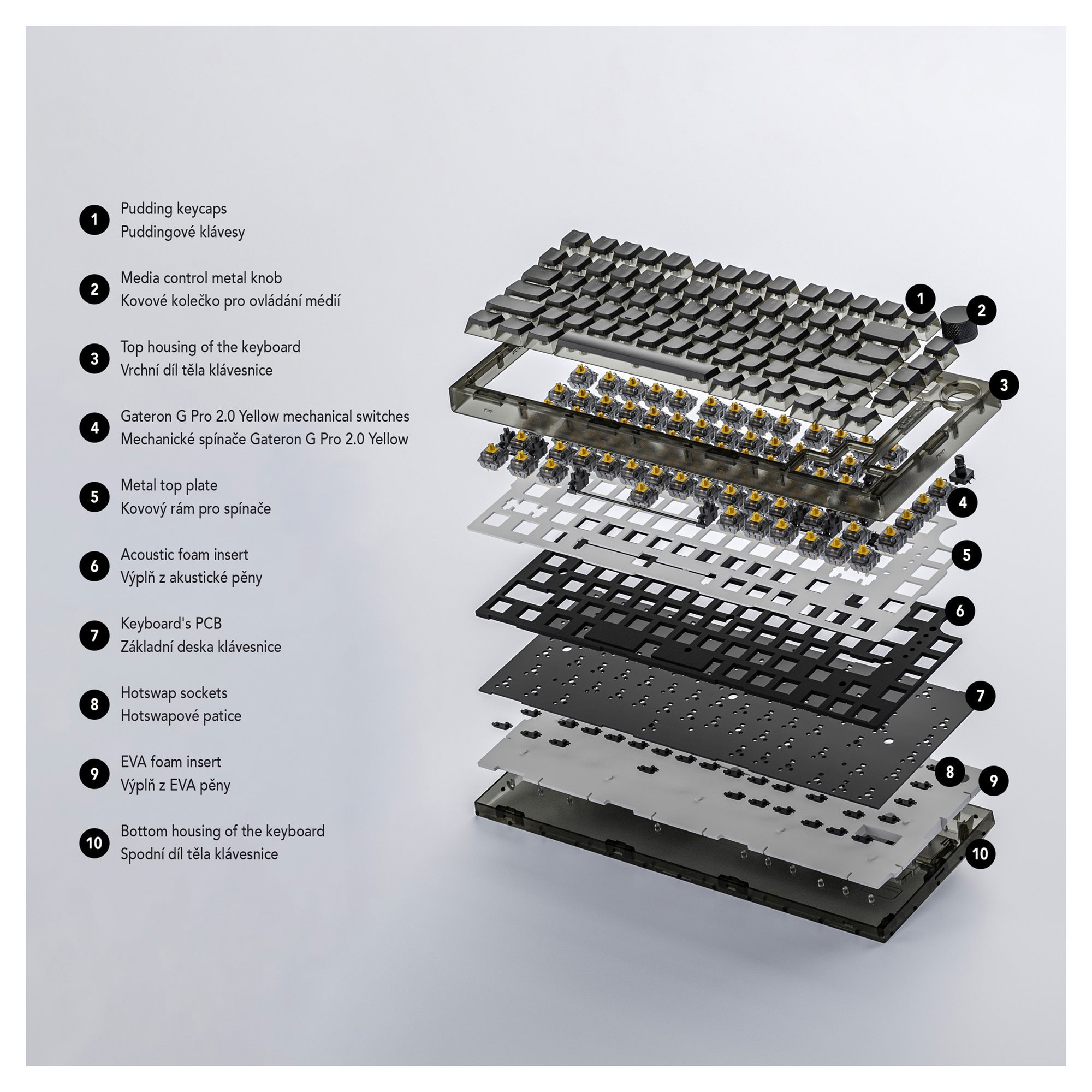 1 Pudding keycaps
Puddingové klávesy

2 Media control metal knob
Kovové kolečko pro ovládání médií

3 Top housing of the keyboard
Vrchní díl těla klávesnice

4 Gateron G Pro 2.0 Yellow mechanical switches
Mechanické spínače Gateron G Pro 2.0 Yellow

5 Metal top plate
Kovový rám pro spínače

6 Acoustic foam insert
Výplň z akustické pěny

7 Keyboard's PCB
Základní deska klávesnice

8 Hotswap sockets
Hotswapové patice

9 EVA foam insert
Výplň z EVA pěny

10 Bottom housing of the keyboard
Spodní díl těla klávesnice

1
2
3
4
5
6
7
8
9
10